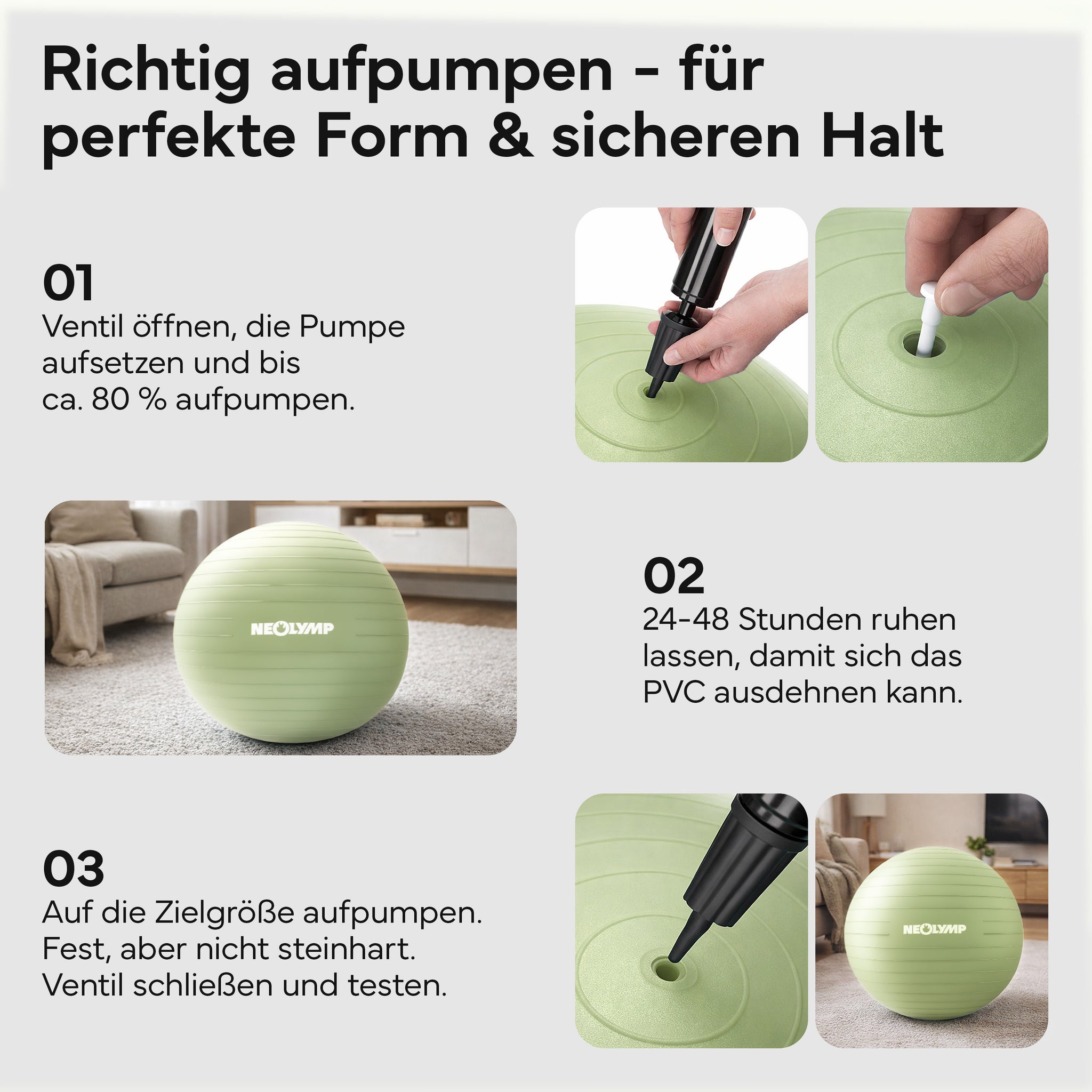 Richtig aufpumpen - für perfekte Form & sicheren Halt

01
Ventil öffnen, die Pumpe aufsetzen und bis ca. 80 % aufpumpen.

NEOLYMP

02
24-48 Stunden ruhen lassen, damit sich das PVC ausdehnen kann.

03
Auf die Zielgröße aufpumpen. Fest, aber nicht steinhart. Ventil schließen und testen.

NEOLYMP