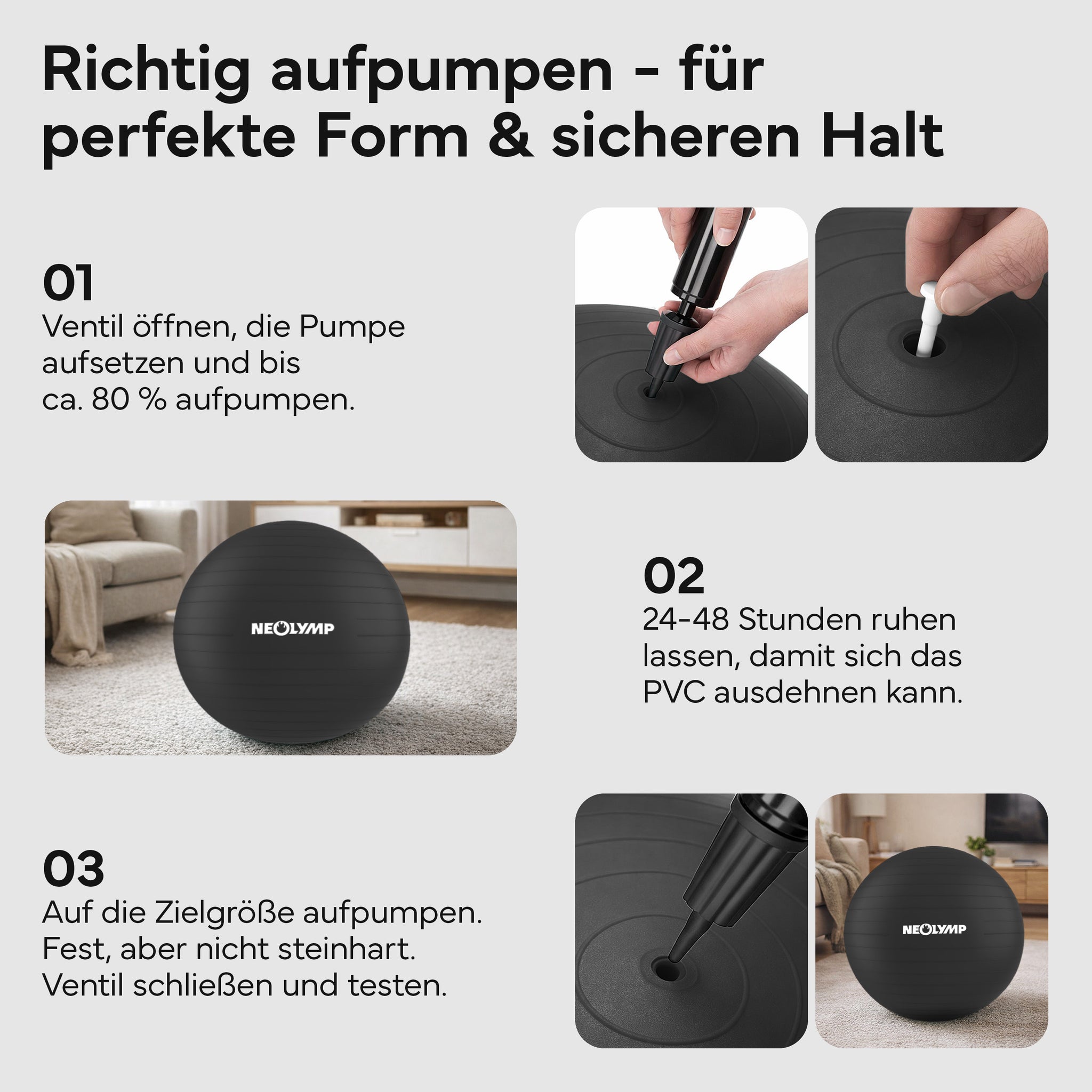 Richtig aufpumpen - für perfekte Form & sicheren Halt

01
Ventil öffnen, die Pumpe aufsetzen und bis ca. 80 % aufpumpen.

NEOLYMP

02
24-48 Stunden ruhen lassen, damit sich das PVC ausdehnen kann.

03
Auf die Zielgröße aufpumpen. Fest, aber nicht steinhart. Ventil schließen und testen.

NEOLYMP