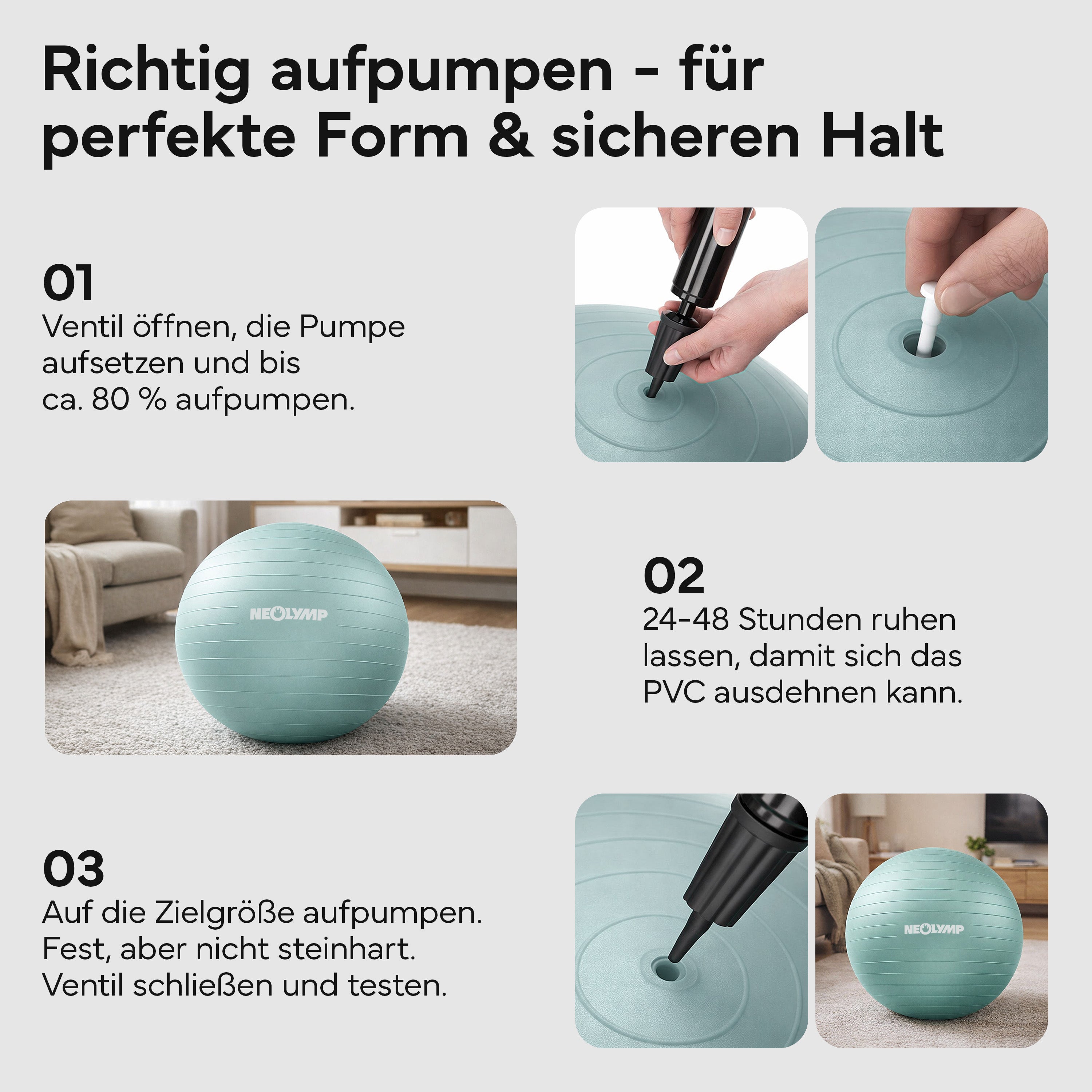 Richtig aufpumpen - für perfekte Form & sicheren Halt

01
Ventil öffnen, die Pumpe aufsetzen und bis ca. 80 % aufpumpen.

NEOLYMP

02
24-48 Stunden ruhen lassen, damit sich das PVC ausdehnen kann.

03
Auf die Zielgröße aufpumpen. Fest, aber nicht steinhart. Ventil schließen und testen.

NEOLYMP