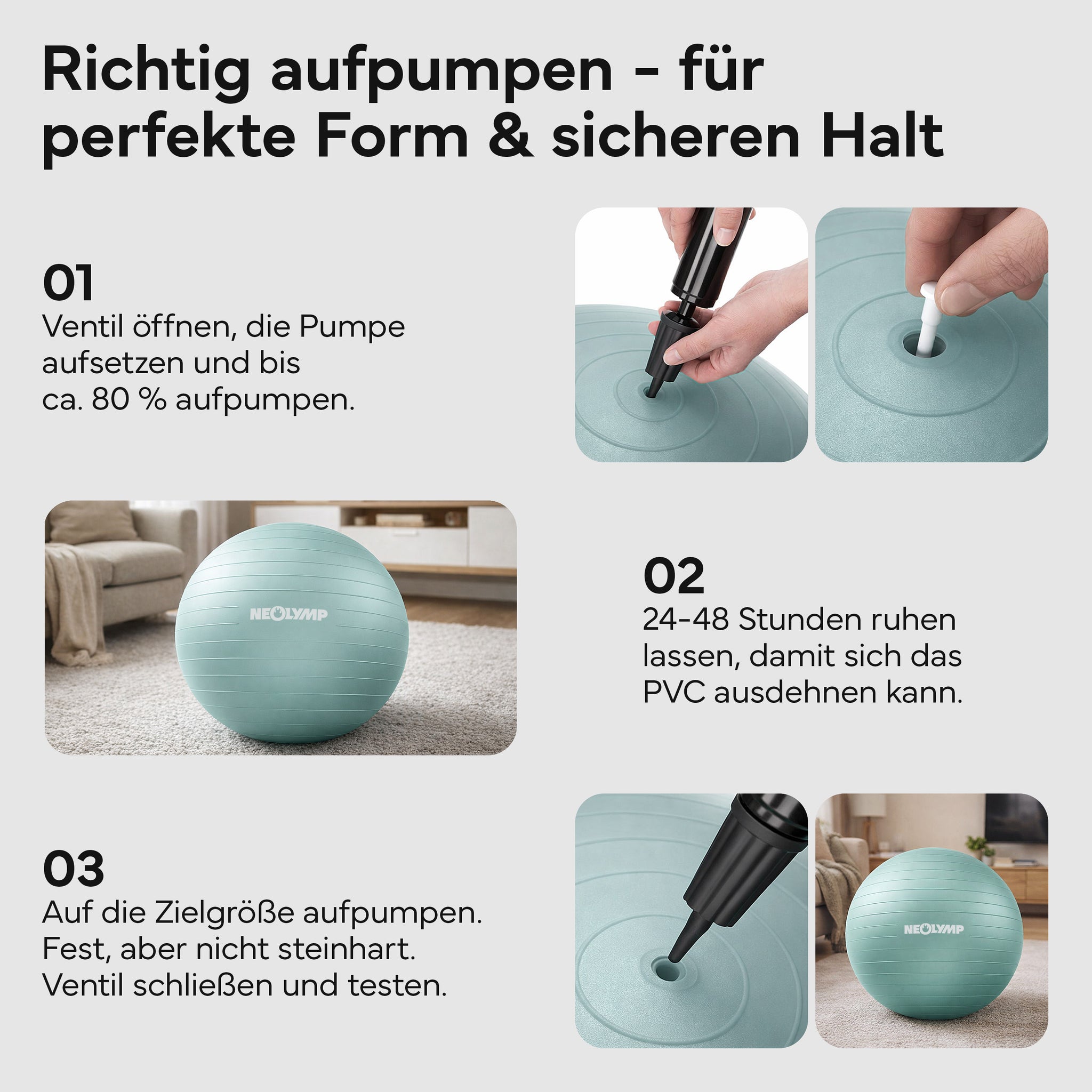 Richtig aufpumpen - für perfekte Form & sicheren Halt

01
Ventil öffnen, die Pumpe aufsetzen und bis ca. 80 % aufpumpen.

NEOLYMP

02
24-48 Stunden ruhen lassen, damit sich das PVC ausdehnen kann.

03
Auf die Zielgröße aufpumpen. Fest, aber nicht steinhart. Ventil schließen und testen.

NEOLYMP